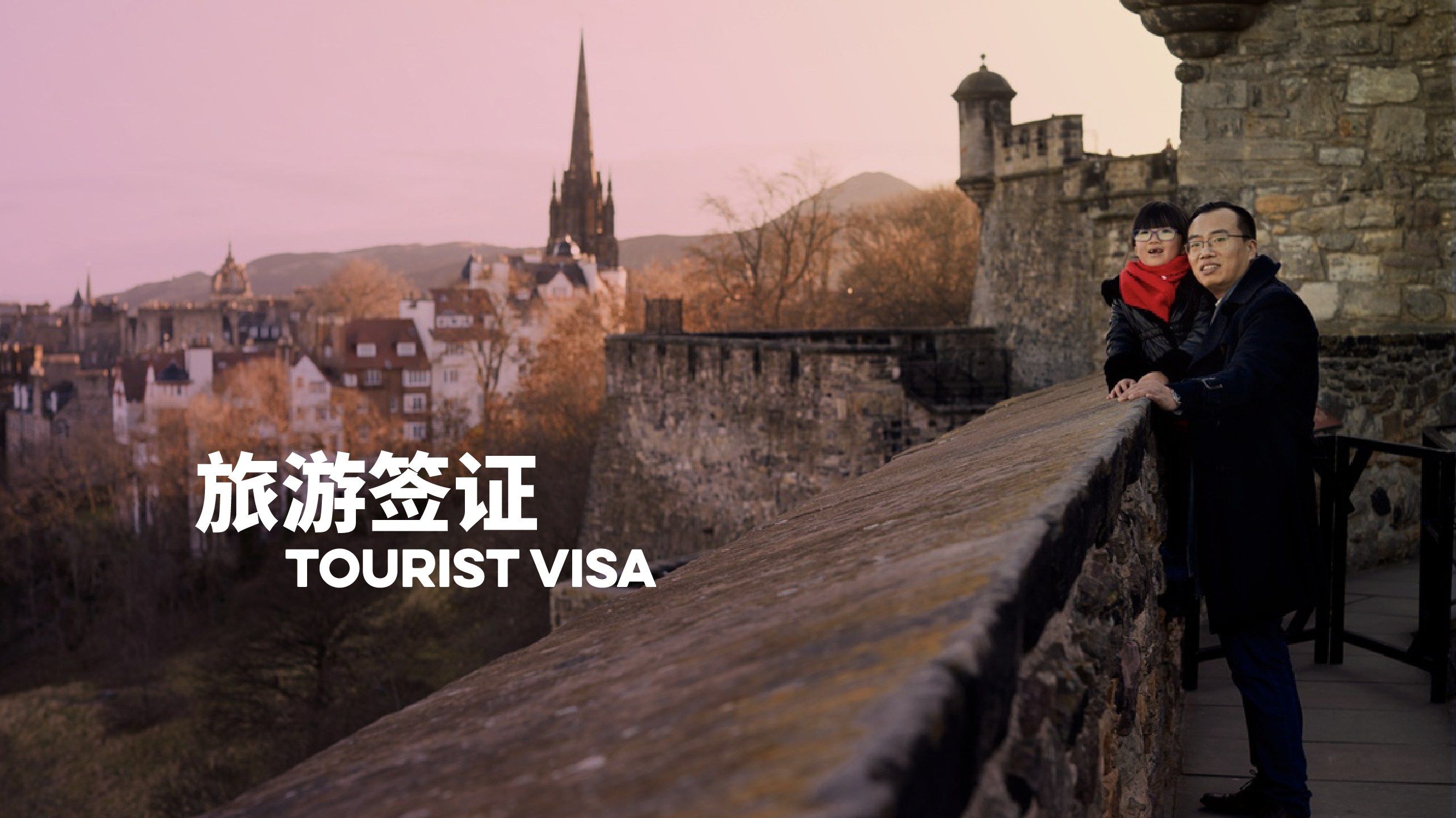 旅游签证
TOURIST VISA